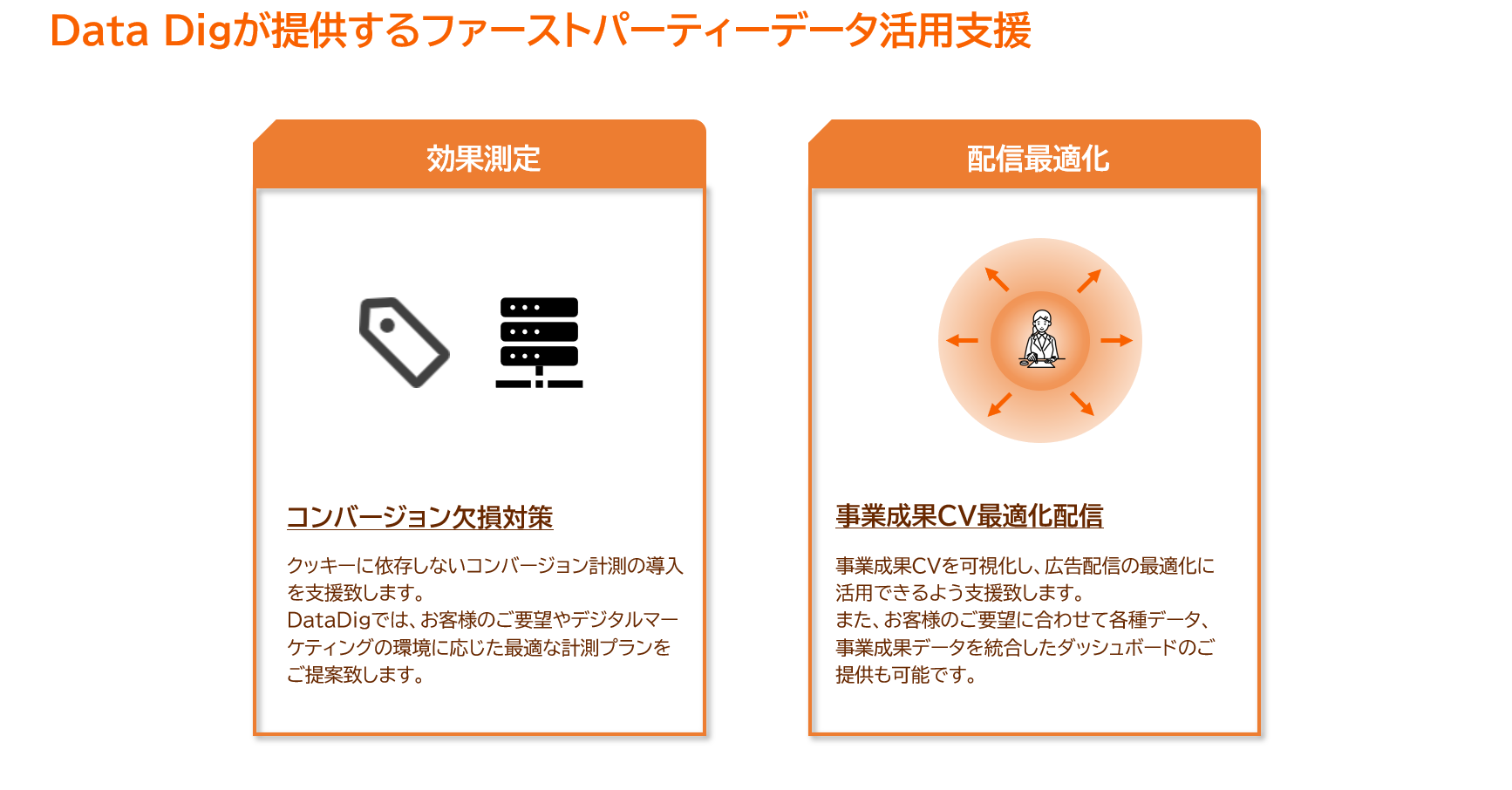 Data Digが提供するファーストパーティーデータ活用支援

効果測定

コンバージョン欠損対策

クッキーに依存しないコンバージョン計測の導入を支援致します。
DataDigでは、お客様のご要望やデジタルマーケティングの環境に応じた最適な計測プランをご提案致します。

配信最適化

事業成果CV最適化配信

事業成果CVを可視化し、広告配信の最適化に活用できるよう支援致します。
また、お客様のご要望に合わせて各種データ、事業成果データを統合したダッシュボードのご提供も可能です。